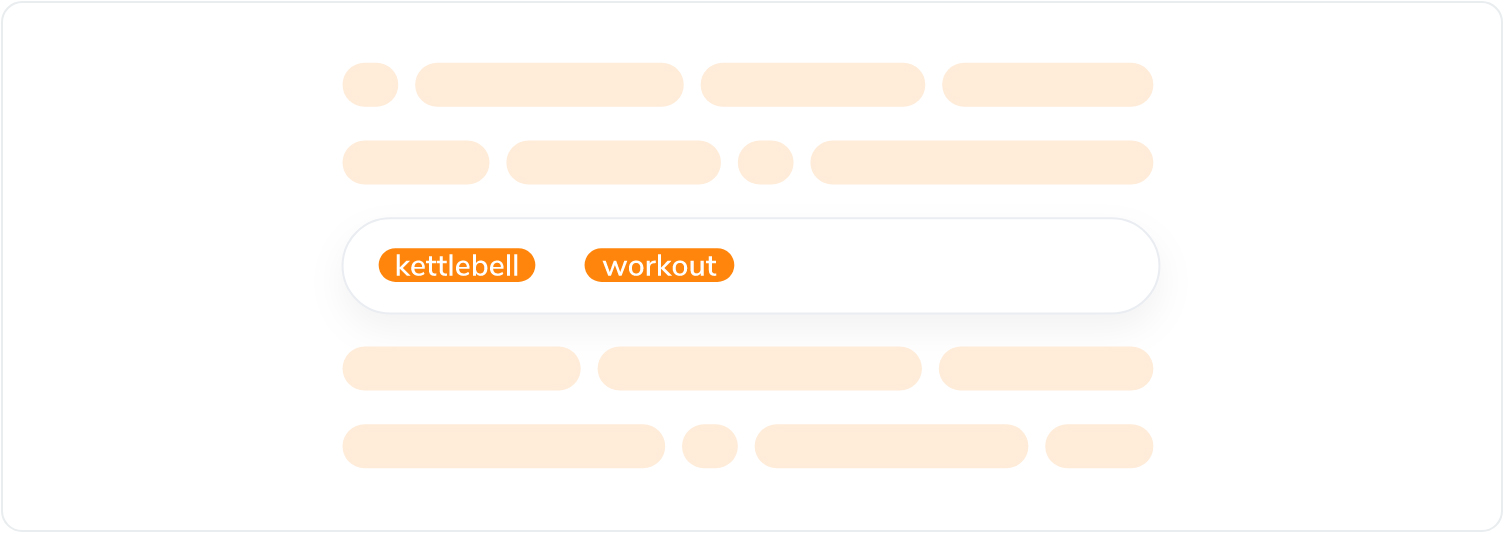 kettlebell workout